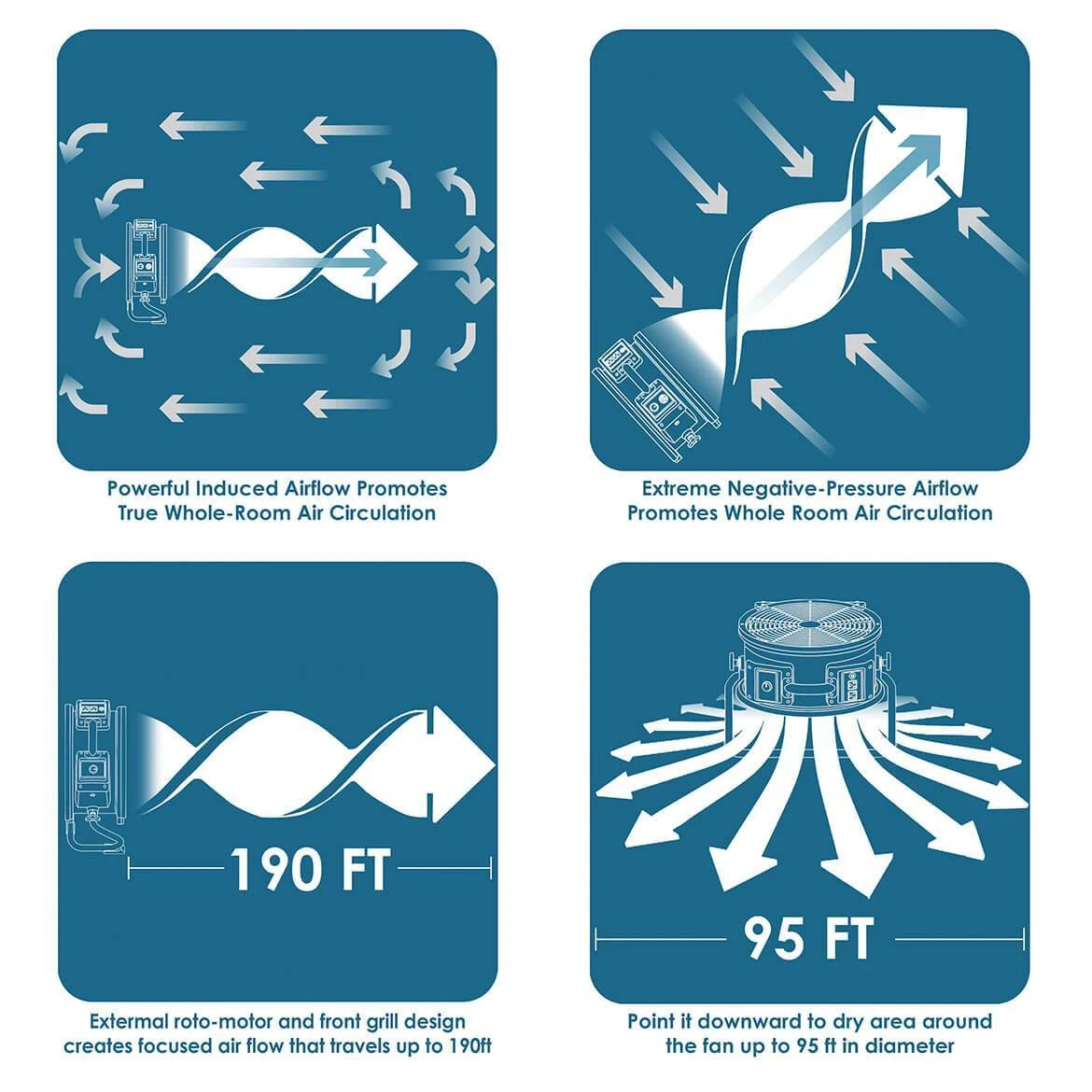 Powerful Induced Airflow Promotes True Whole-Room Air Circulation

Extreme Negative-Pressure Airflow Promotes Whole Room Air Circulation

190 FT

Extermal roto-motor and front grill design creates focused air flow that travels up to 190ft

95 FT

Point it downward to dry area around the fan up to 95 ft in diameter