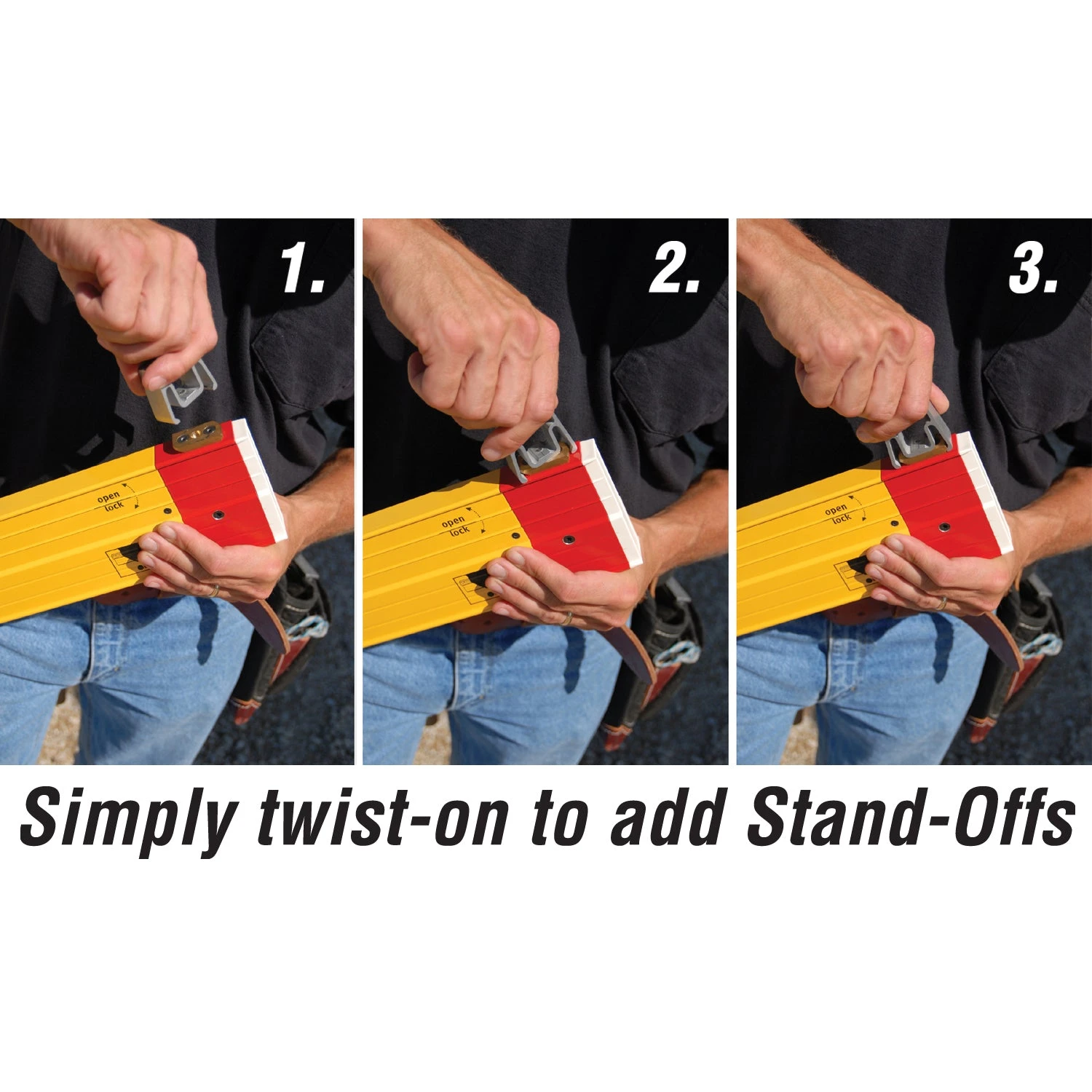 1.

open
lock

2.

open
lock

3.

open
lock

Simply twist-on to add Stand-Offs