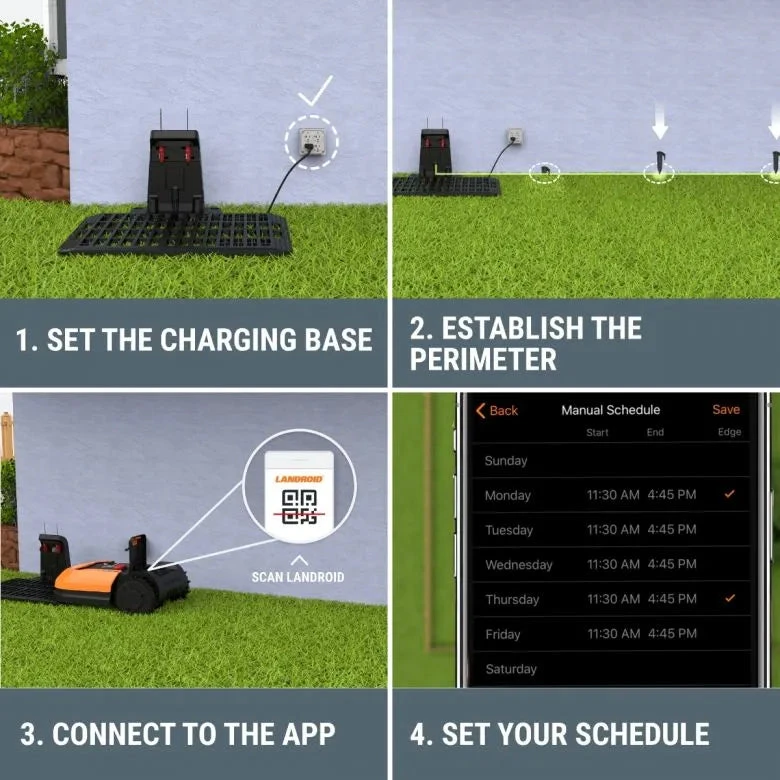 1. SET THE CHARGING BASE

2. ESTABLISH THE PERIMETER

LANDROID

SCAN LANDROID

3. CONNECT TO THE APP

Back Manual Schedule Save

| | Start | End | Edge |
|---|---|---|---|
| Sunday | | | |
| Monday | 11:30 AM | 4:45 PM | ✓ |
| Tuesday | 11:30 AM | 4:45 PM | |
| Wednesday | 11:30 AM | 4:45 PM | |
| Thursday | 11:30 AM | 4:45 PM | ✓ |
| Friday | 11:30 AM | 4:45 PM | |
| Saturday | | | |

4. SET YOUR SCHEDULE