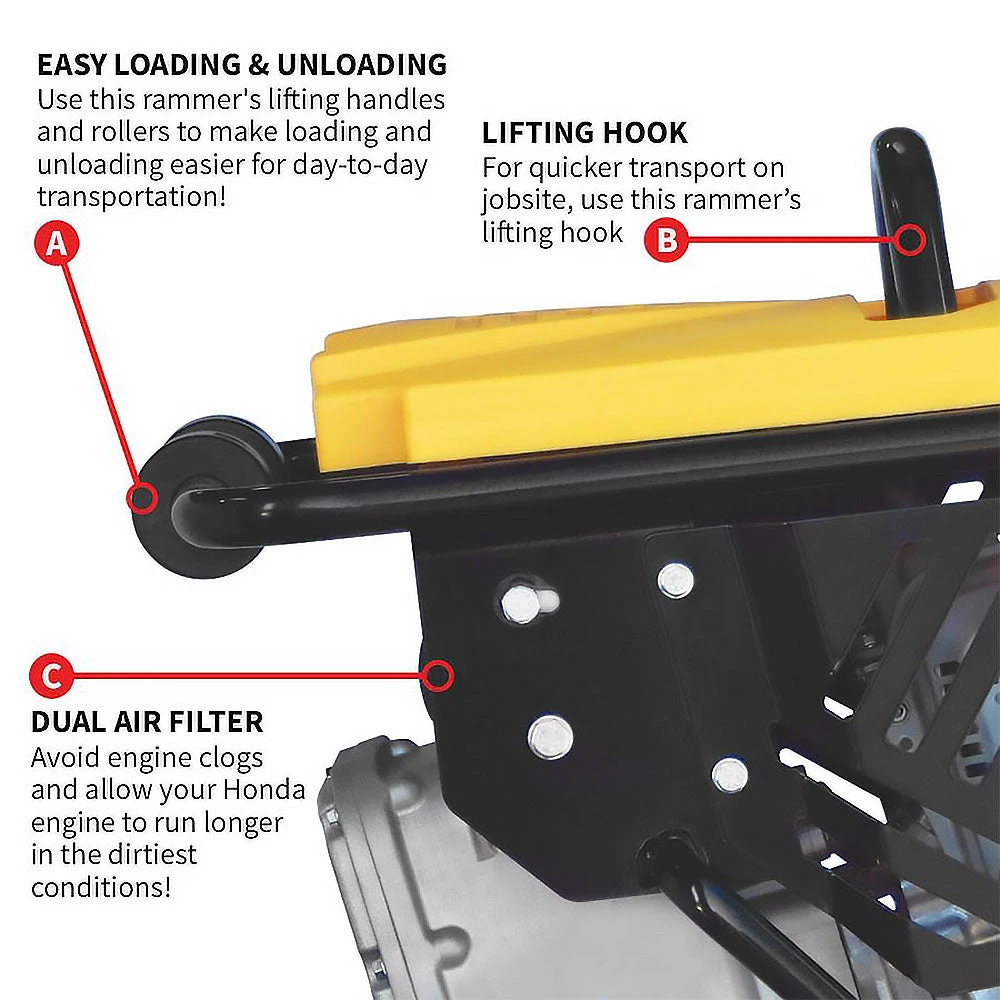 EASY LOADING & UNLOADING
Use this rammer's lifting handles and rollers to make loading and unloading easier for day-to-day transportation!

A

LIFTING HOOK
For quicker transport on jobsite, use this rammer's lifting hook

B

C

DUAL AIR FILTER
Avoid engine clogs and allow your Honda engine to run longer in the dirtiest conditions!