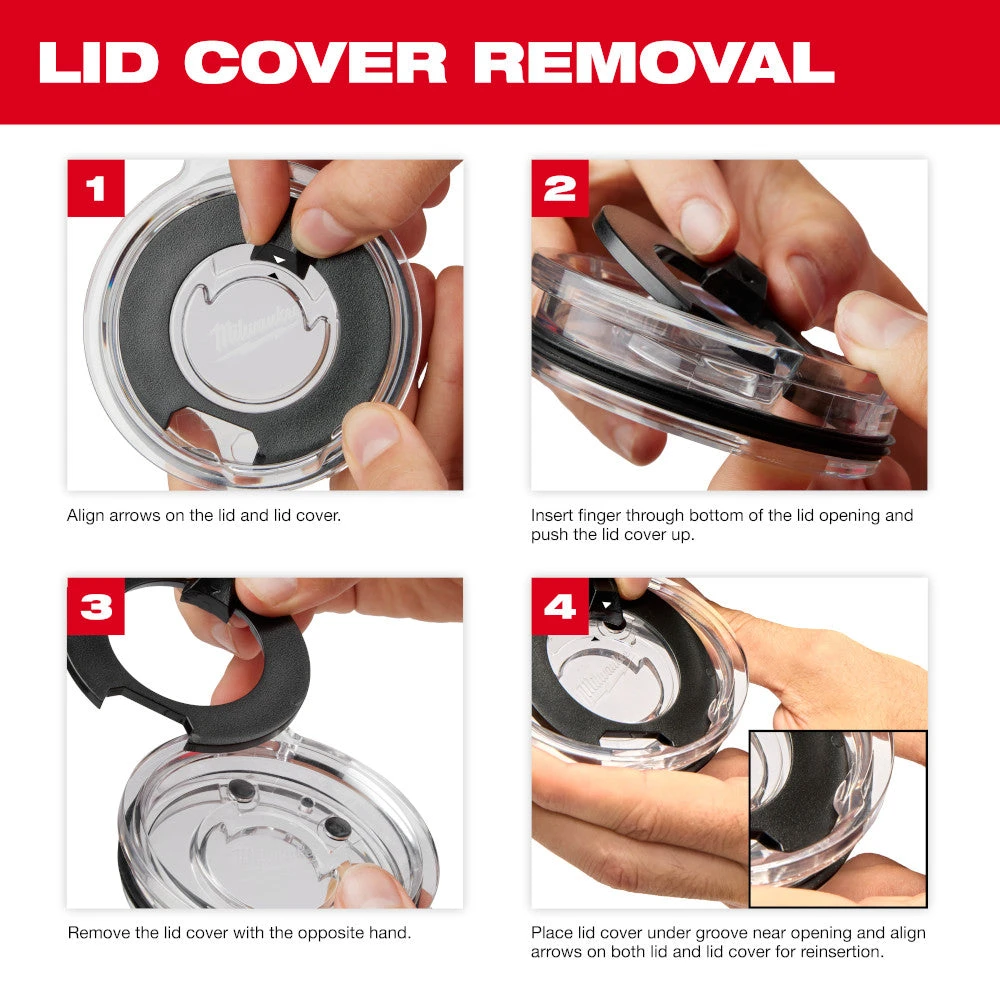 LID COVER REMOVAL

1

Milwaukee

Align arrows on the lid and lid cover.

2

Insert finger through bottom of the lid opening and push the lid cover up.

3

Remove the lid cover with the opposite hand.

4

Milwaukee

Place lid cover under groove near opening and align arrows on both lid and lid cover for reinsertion.