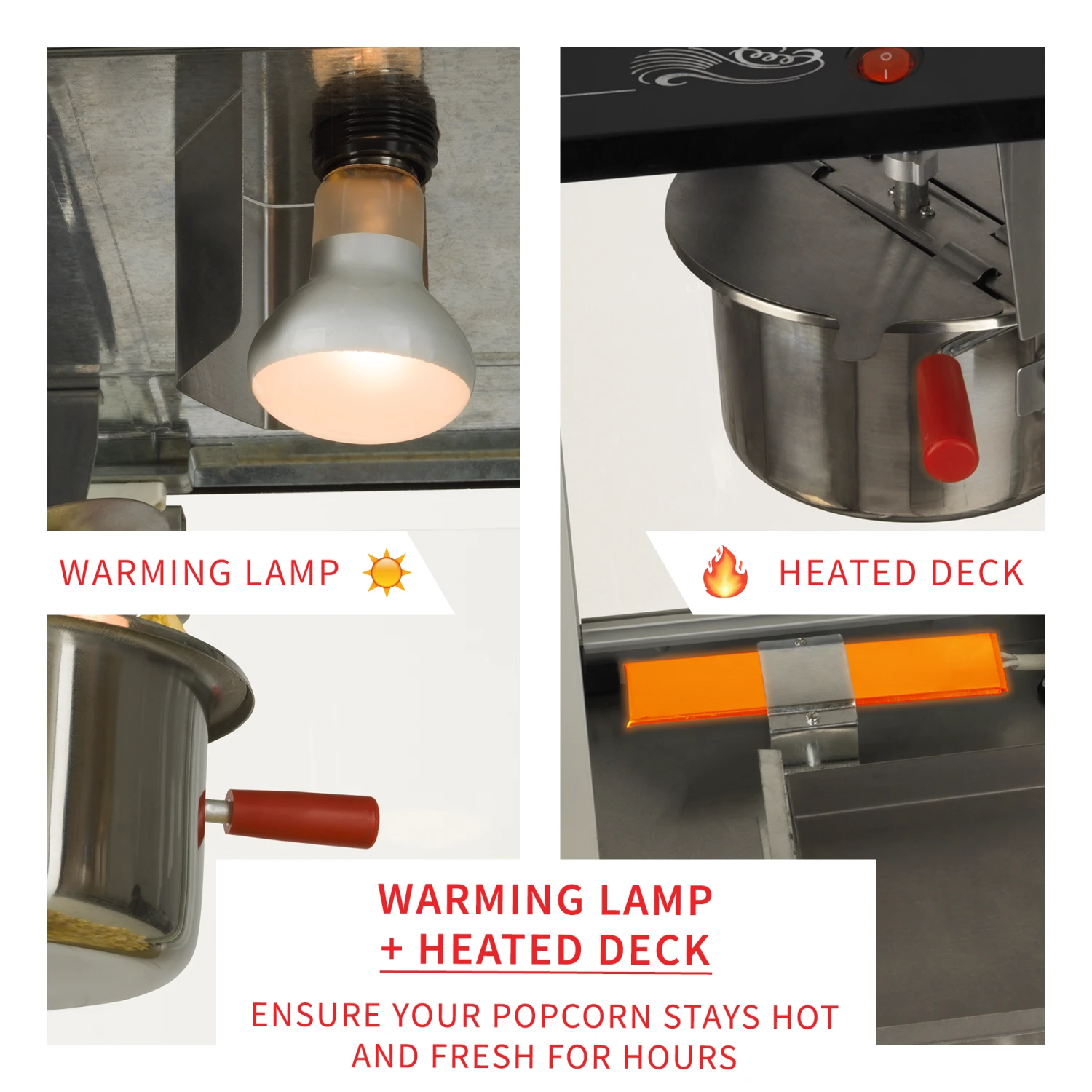 WARMING LAMP

HEATED DECK

WARMING LAMP
+ HEATED DECK

ENSURE YOUR POPCORN STAYS HOT AND FRESH FOR HOURS