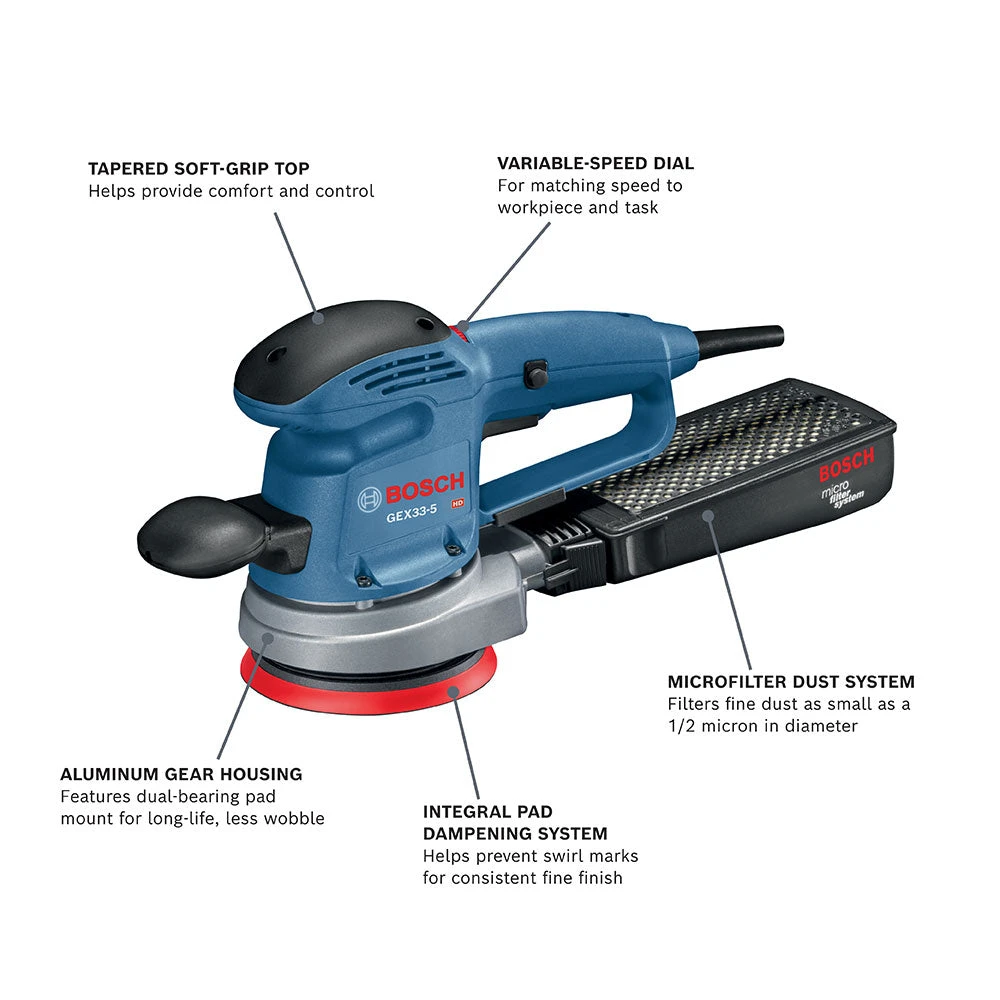 TAPERED SOFT-GRIP TOP
Helps provide comfort and control

VARIABLE-SPEED DIAL
For matching speed to workpiece and task

BOSCH
GEX33-5
HD

BOSCH
micro filter system

MICROFILTER DUST SYSTEM
Filters fine dust as small as a 1/2 micron in diameter

ALUMINUM GEAR HOUSING
Features dual-bearing pad mount for long-life, less wobble

INTEGRAL PAD DAMPENING SYSTEM
Helps prevent swirl marks for consistent fine finish